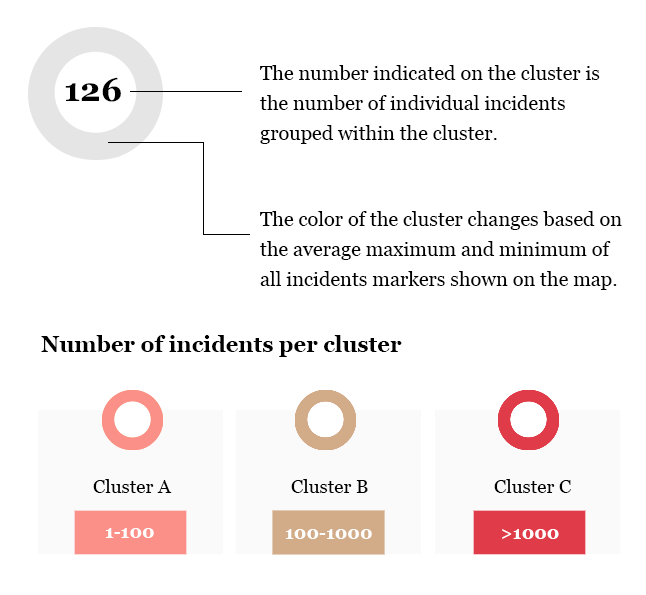 126

The number indicated on the cluster is the number of individual incidents grouped within the cluster.

The color of the cluster changes based on the average maximum and minimum of all incidents markers shown on the map.

Number of incidents per cluster

Cluster A
1-100

Cluster B
100-1000

Cluster C
>1000